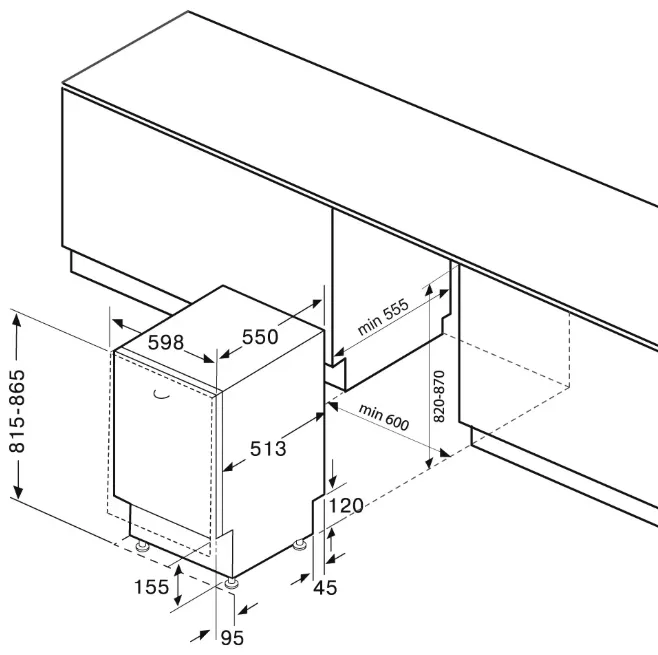 815-865
598
550
min 555
820-870
min 600
513
120
155
45
95