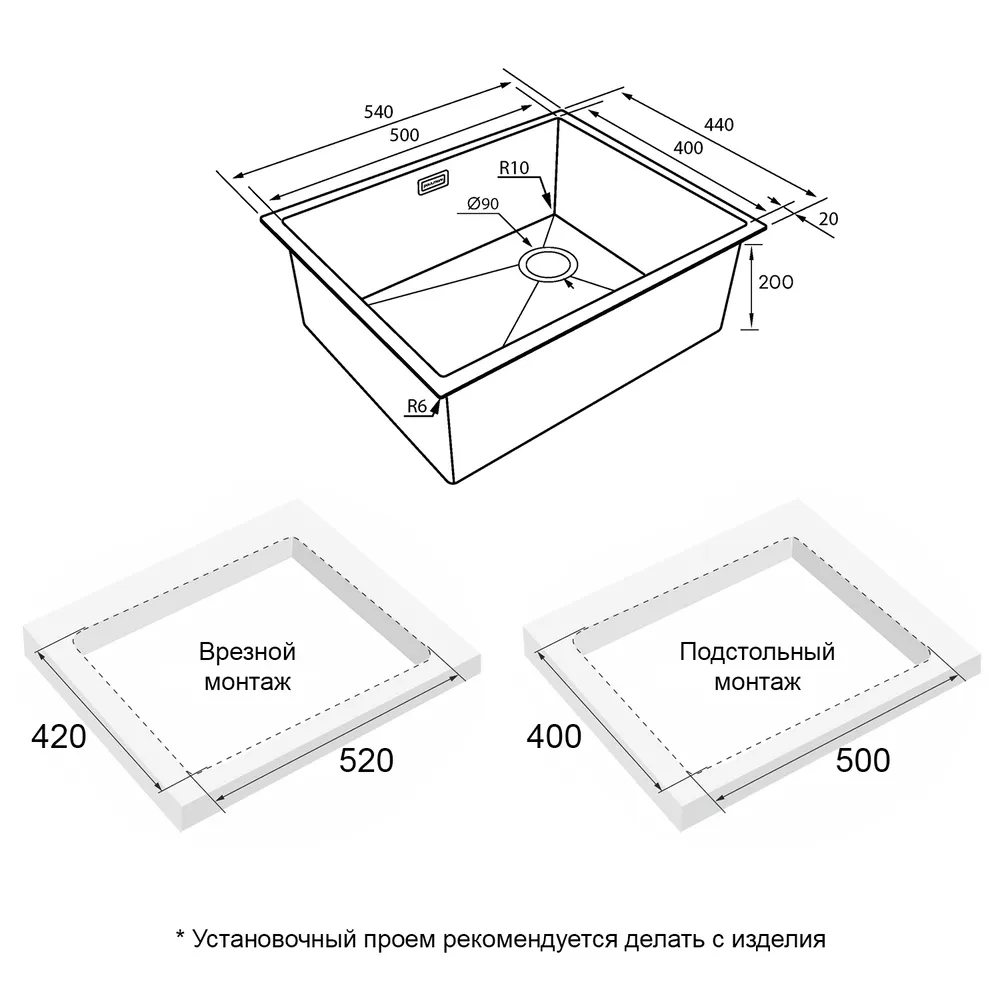 540
500
440
400
R10
Ø90
20
200
R6

Врезной монтаж
420
520

Подстольный монтаж
400
500

* Установочный проем рекомендуется делать с изделия