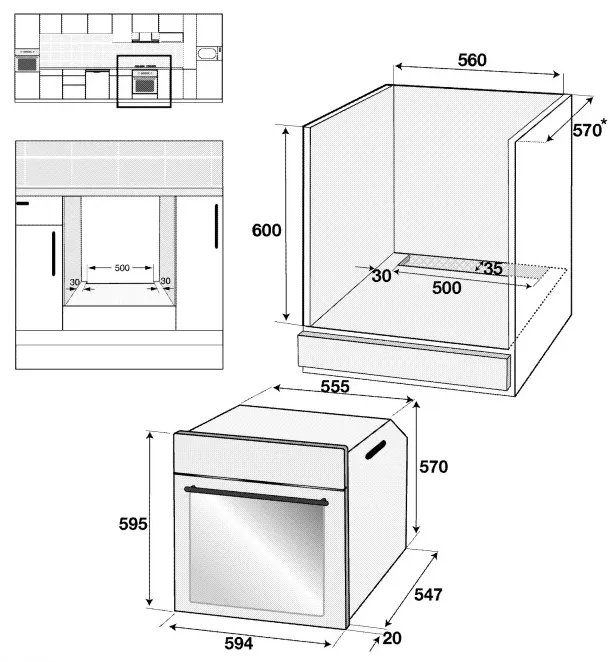 500
30
30
560
570*
600
30
35
500
555
570
595
547
594
20