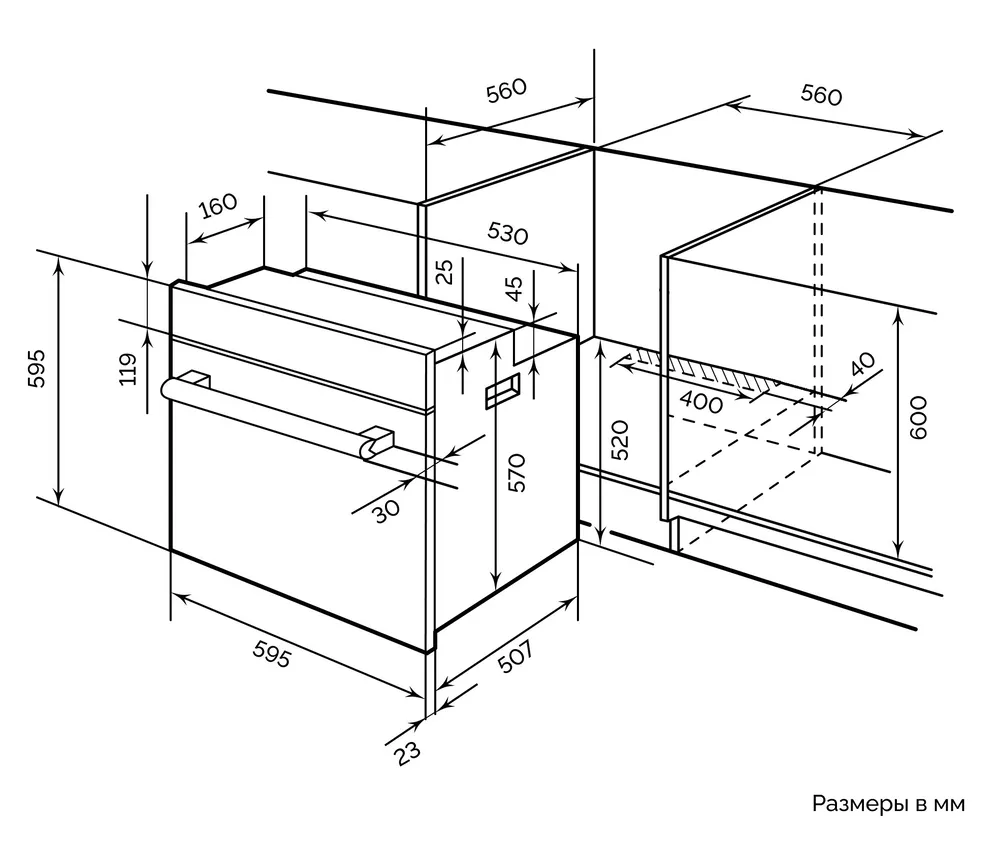 560
560
160
530
25
45
595
119
40
400
600
520
570
30
595
507
23
Размеры в мм