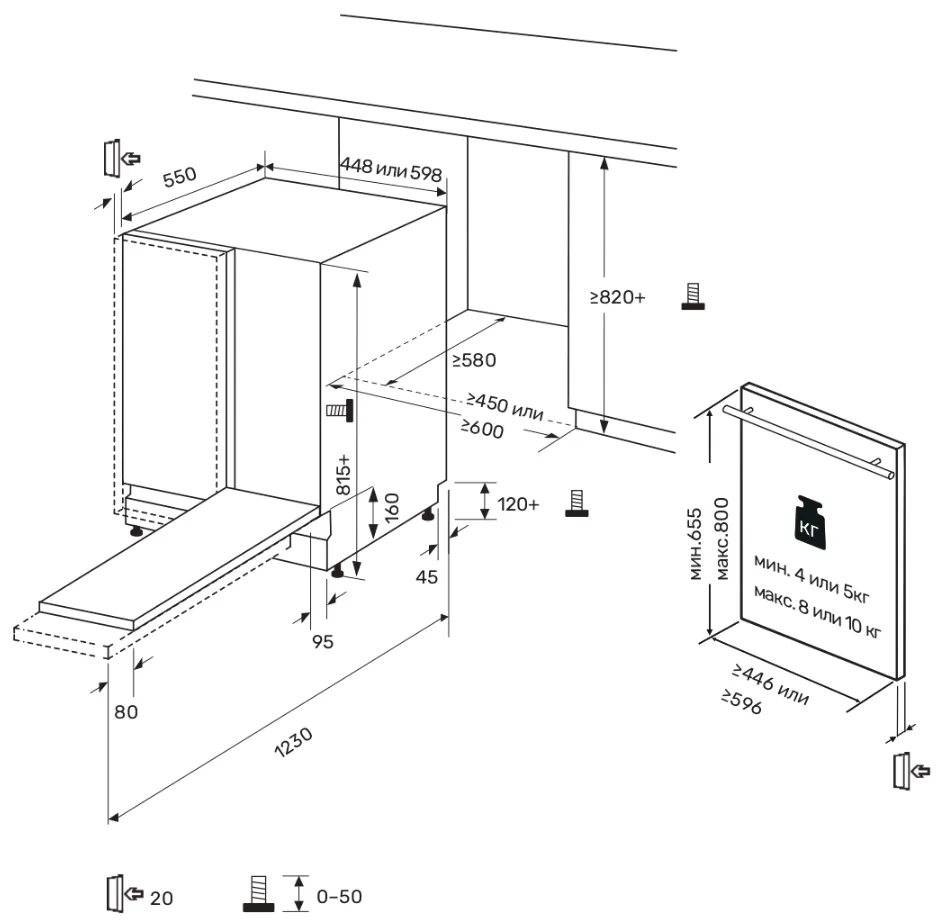 550

448 или 598

≥820+

≥580

≥450 или
≥600

815+

160

120+

45

95

80

1230

мин.655

макс.800

КГ

мин. 4 или 5кг

макс. 8 или 10 кг

≥446 или
≥596

20

0–50