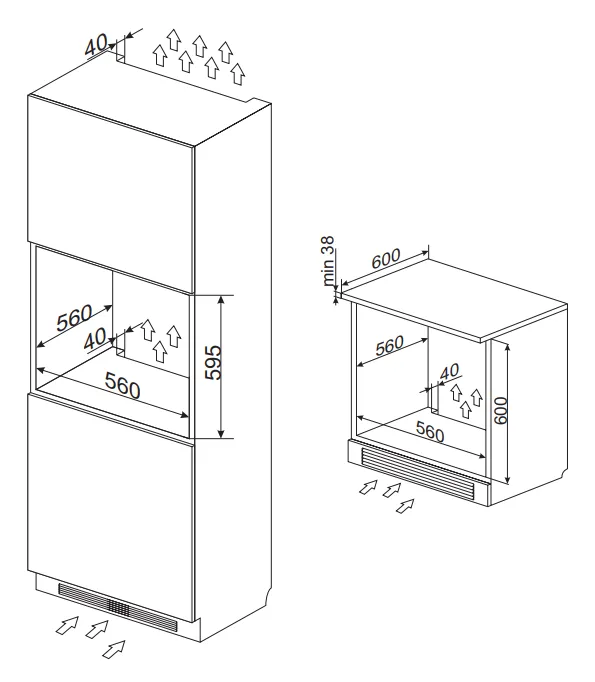 40

560

40

560

595

min 38

600

560

40

560

600