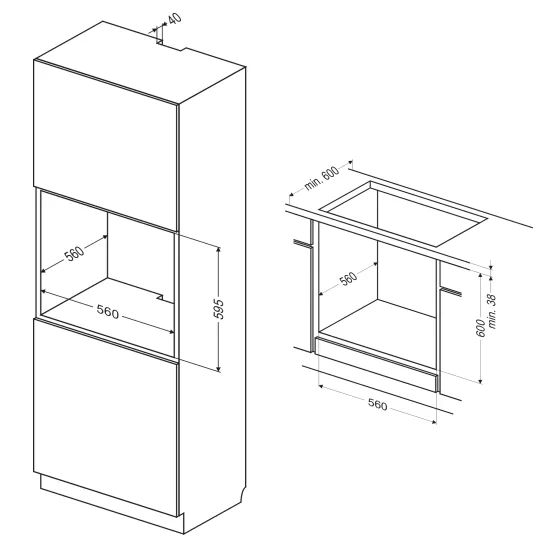 40

560

560

595

min. 600

560

600

min. 38

560