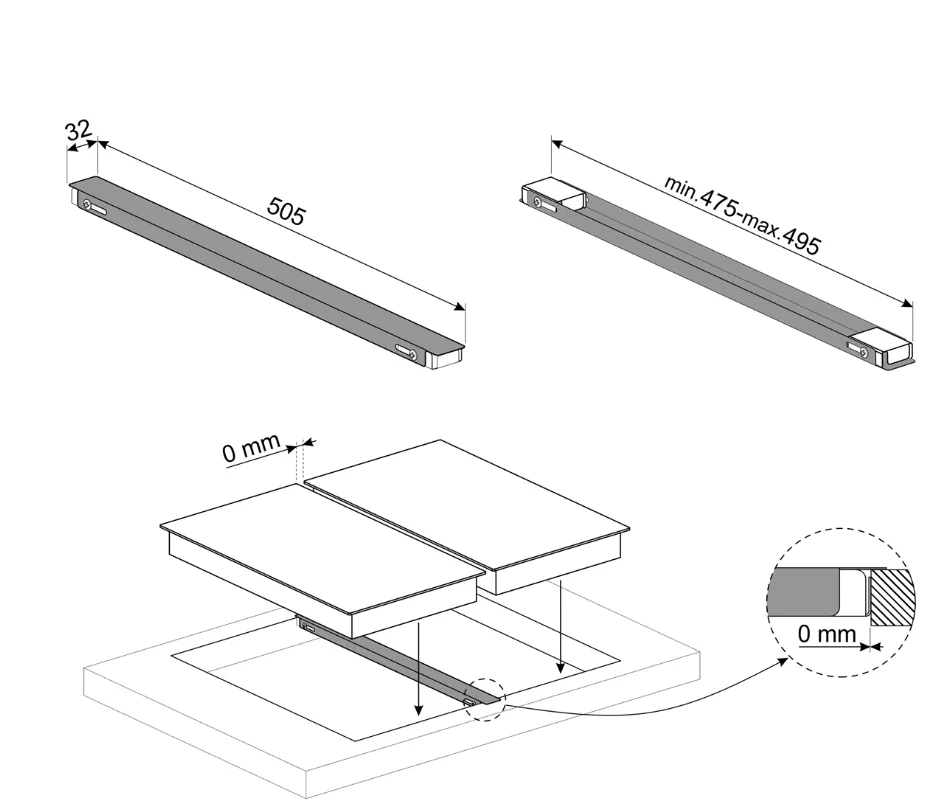 32
505
min.475-max.495
0 mm
0 mm