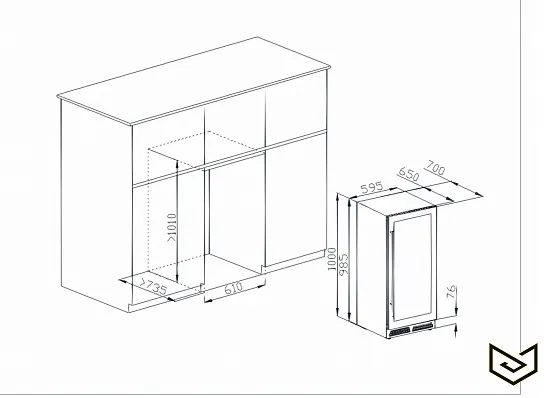 >1010
>735
610
595
650
700
1000
985
76