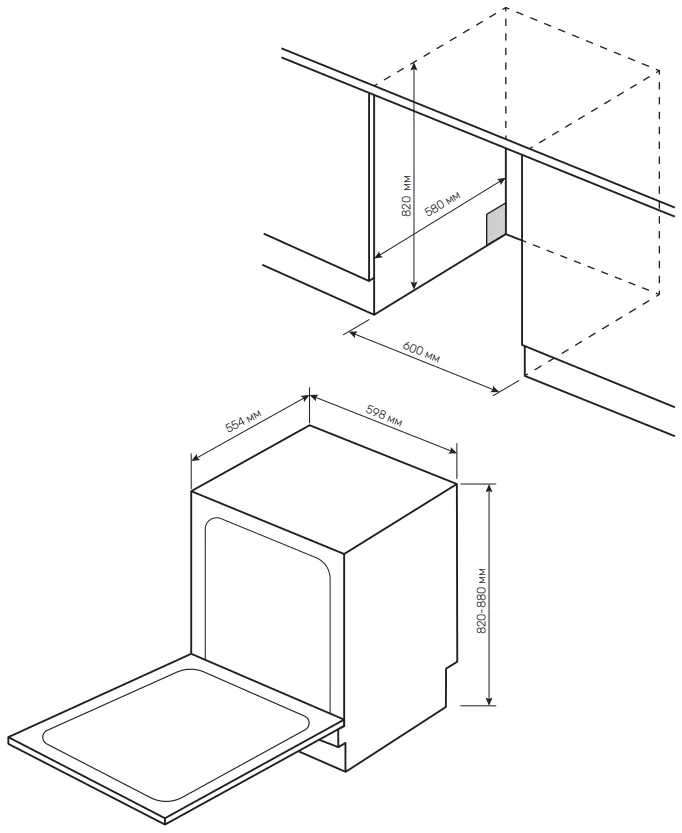 820 мм
580 мм
600 мм
554 мм
598 мм
820-880 мм