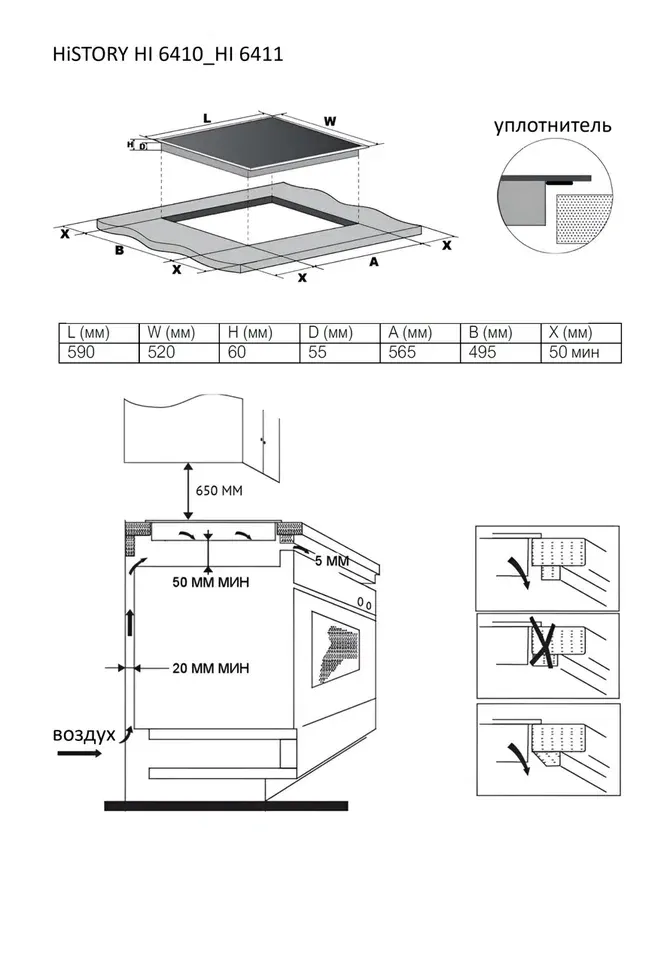 HiSTORY HI 6410_HI 6411

L

W

H

D

X

B

X

X

A

X

уплотнитель

| L (мм) | W (мм) | H (мм) | D (мм) | A (мм) | B (мм) | X (мм) |
|---|---|---|---|---|---|---|
| 590 | 520 | 60 | 55 | 565 | 495 | 50 мин |

650 ММ

5 ММ

50 ММ МИН

20 ММ МИН

воздух