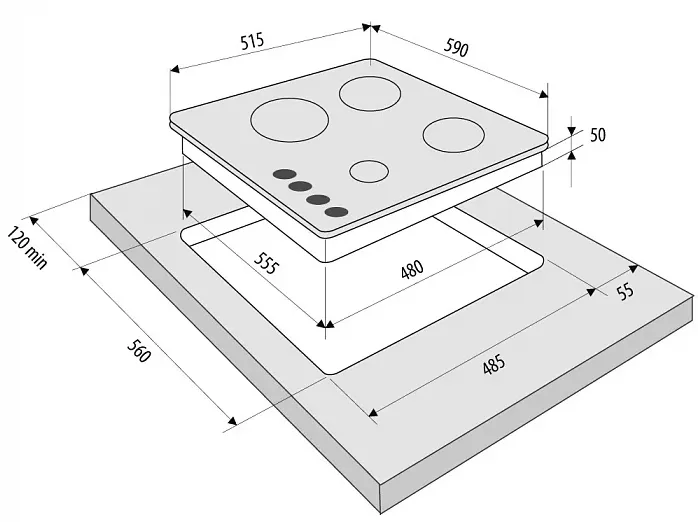 515
590
50
120 min
555
480
55
560
485