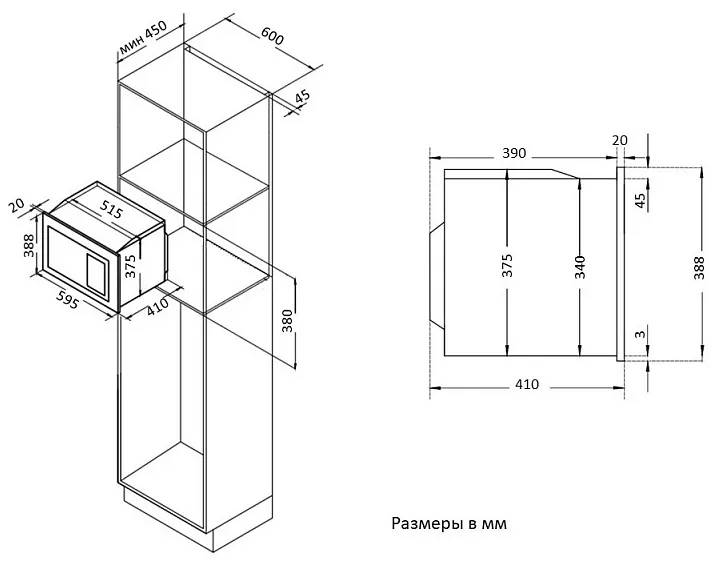 мин 450
600
45
20
515
388
375
595
410
380
390
20
45
375
340
388
3
410
Размеры в мм