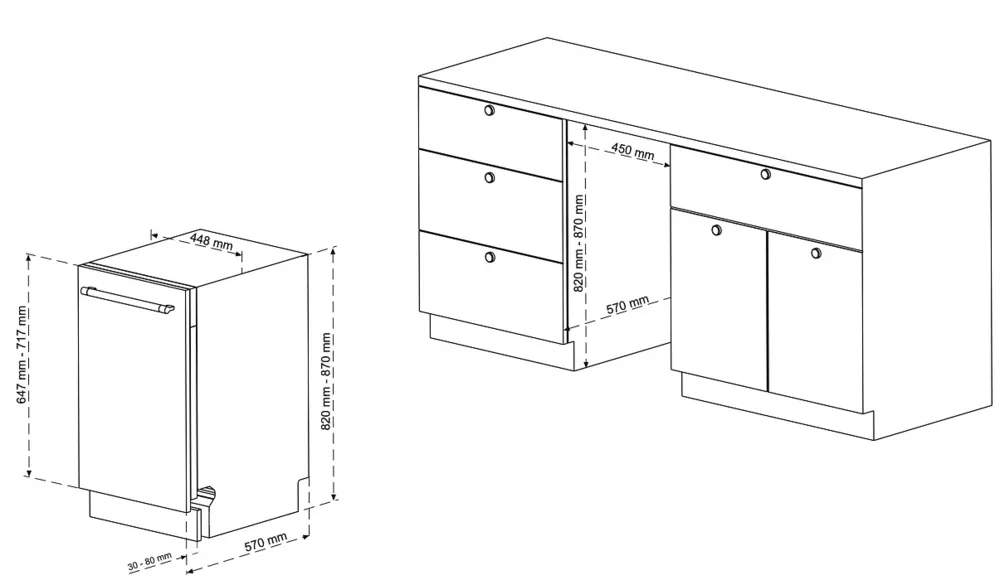 448 mm
647 mm - 717 mm
820 mm - 870 mm
30 - 80 mm
570 mm
450 mm
820 mm - 870 mm
570 mm