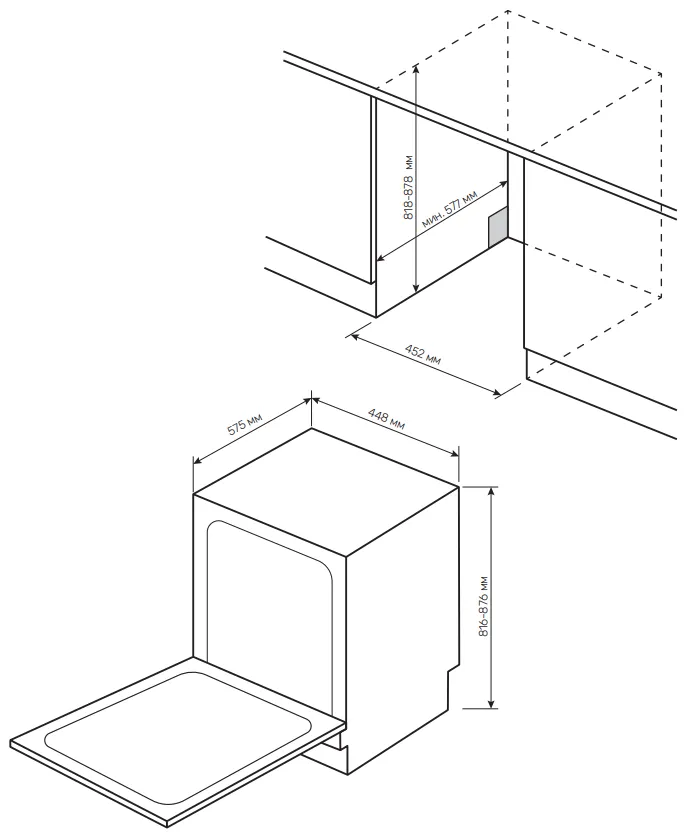 818-878 мм
мин. 577 мм
452 мм
575 мм
448 мм
816-876 мм