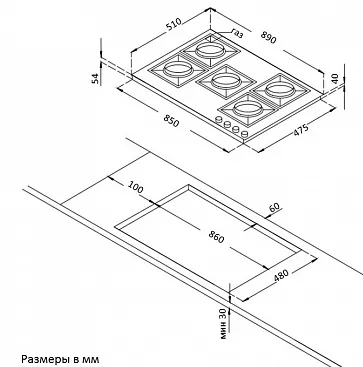 510
газ
890
54
40
850
475
100
60
860
480
мин 30
Размеры в мм