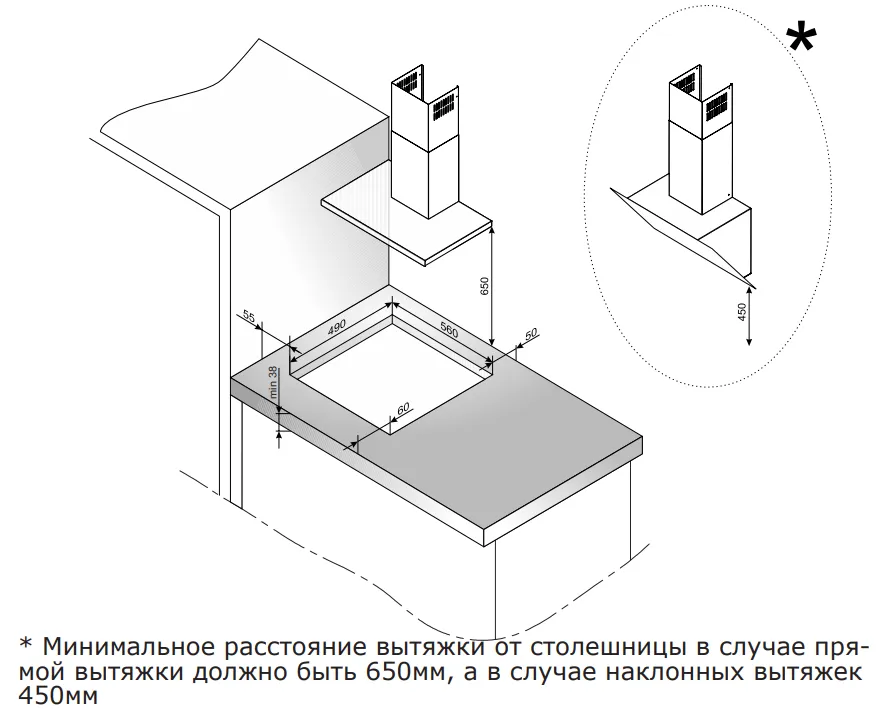 *

650

55

490

560

50

min 38

60

450

* Минимальное расстояние вытяжки от столешницы в случае прямой вытяжки должно быть 650мм, а в случае наклонных вытяжек 450мм