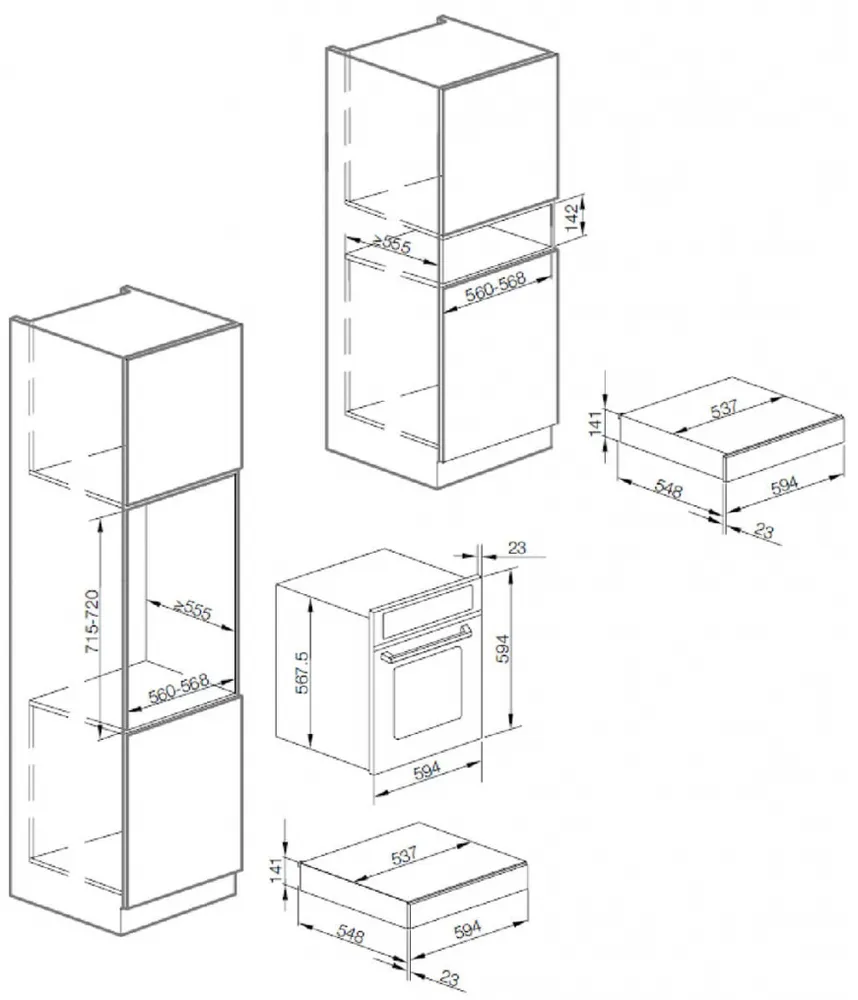 142
≥555
560-568
141
537
548
594
23
715-720
≥555
560-568
23
567.5
594
594
141
537
548
594
23