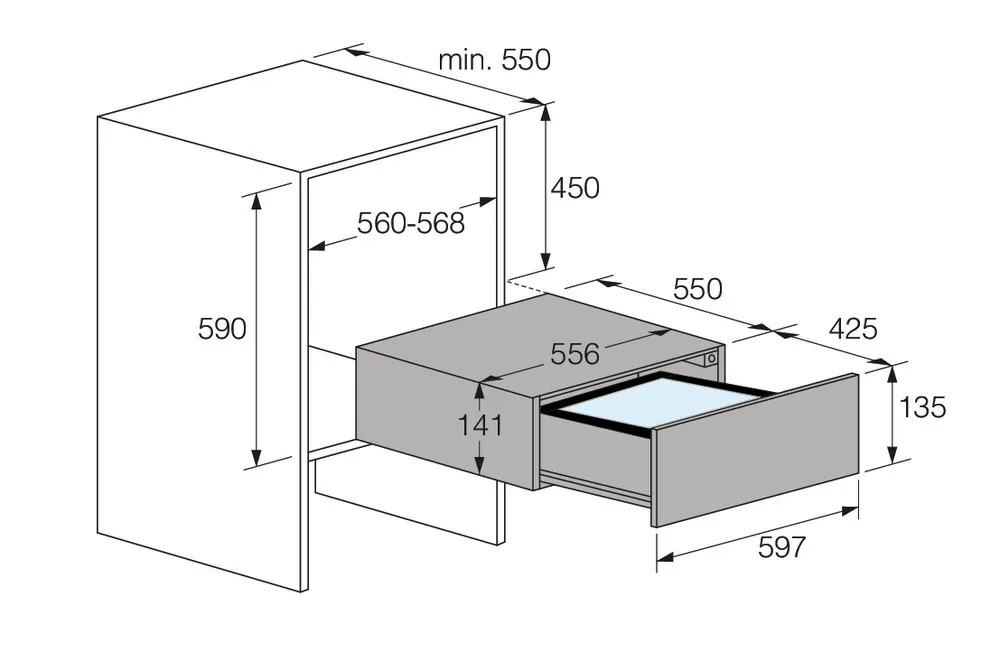 min. 550
450
560-568
590
550
425
556
141
135
597