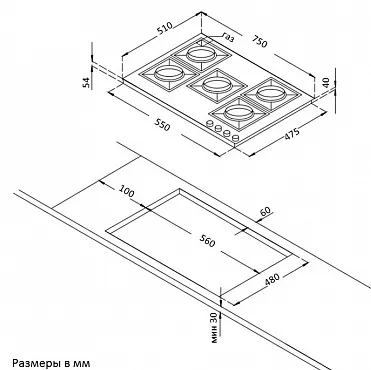 510
газ
750
54
40
550
475
100
60
560
480
мин 30
Размеры в мм