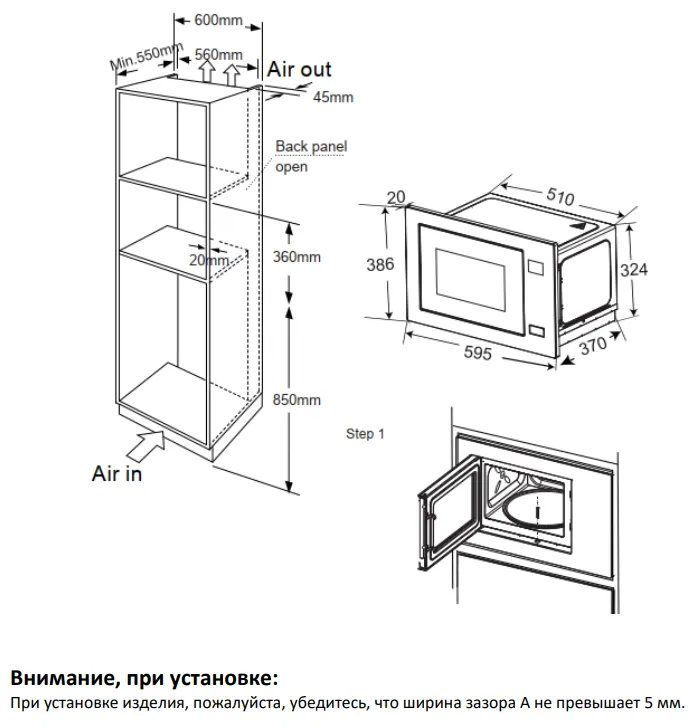 600mm
Min.550mm
560mm
Air out
45mm
Back panel open
20mm
360mm
850mm
Air in
20
510
386
324
595
370
Step 1

**Внимание, при установке:**
При установке изделия, пожалуйста, убедитесь, что ширина зазора А не превышает 5 мм.