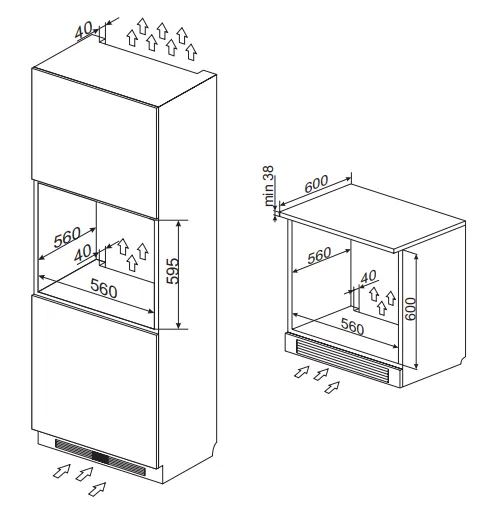 40

560

40

560

595

min 38

600

560

40

560

600