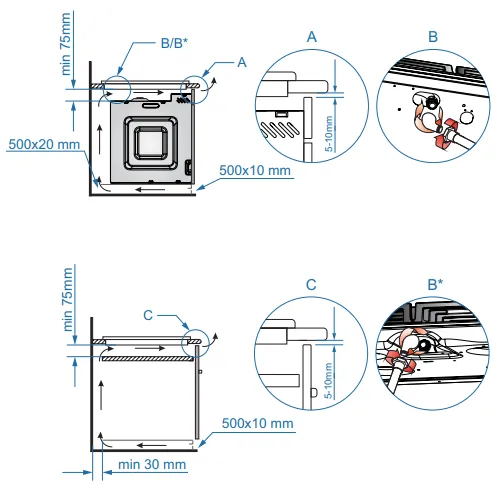 min 75mm

B/B*

A

500x20 mm

500x10 mm

A

5-10mm

B

min 75mm

C

500x10 mm

min 30 mm

C

5-10mm

B*