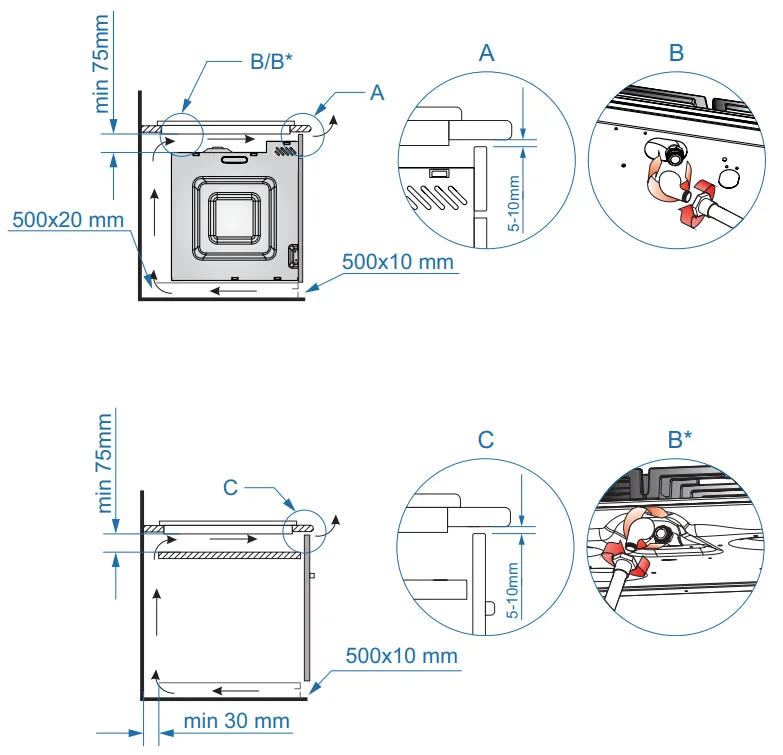 min 75mm

B/B*

A

500x20 mm

500x10 mm

A

5-10mm

B

min 75mm

C

500x10 mm

min 30 mm

C

5-10mm

B*