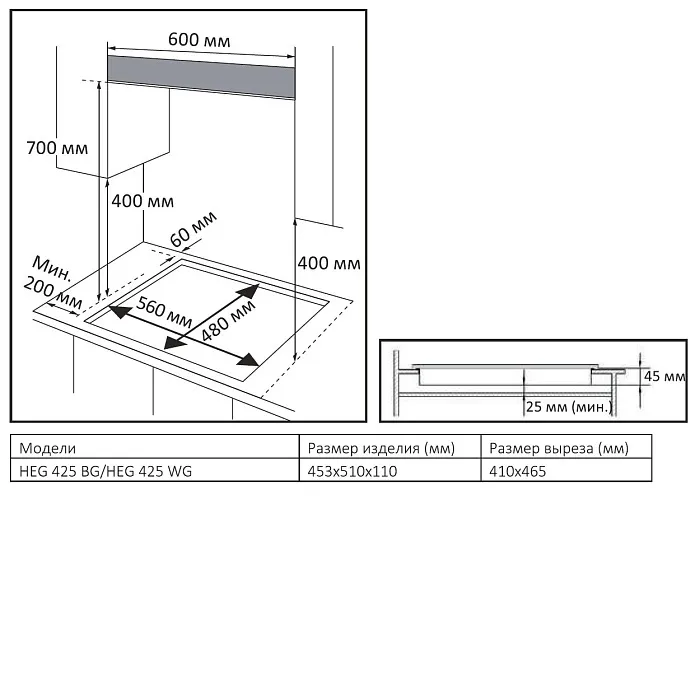 600 мм

700 мм

400 мм

60 мм

Мин. 200 мм

560 мм

480 мм

400 мм

45 мм

25 мм (мин.)

| Модели | Размер изделия (мм) | Размер выреза (мм) |
|---|---|---|
| HEG 425 BG/HEG 425 WG | 453x510x110 | 410x465 |