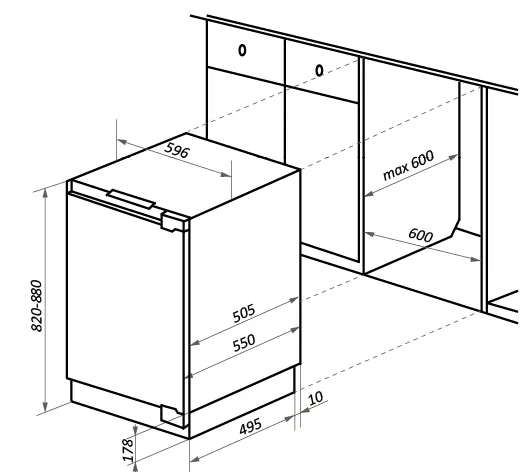 0
0
596
max 600
600
820-880
505
550
10
495
178