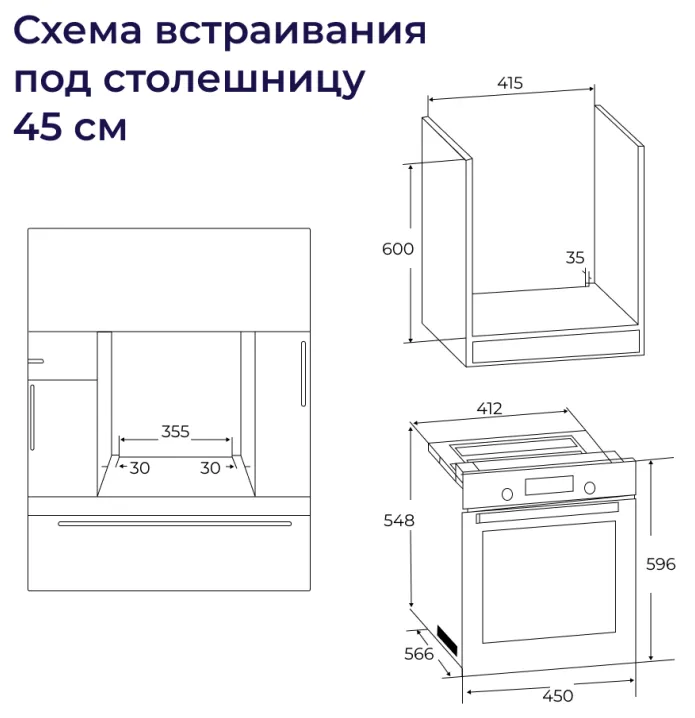 Схема встраивания под столешницу 45 см

415

600

35

355

30

30

412

548

596

566

450