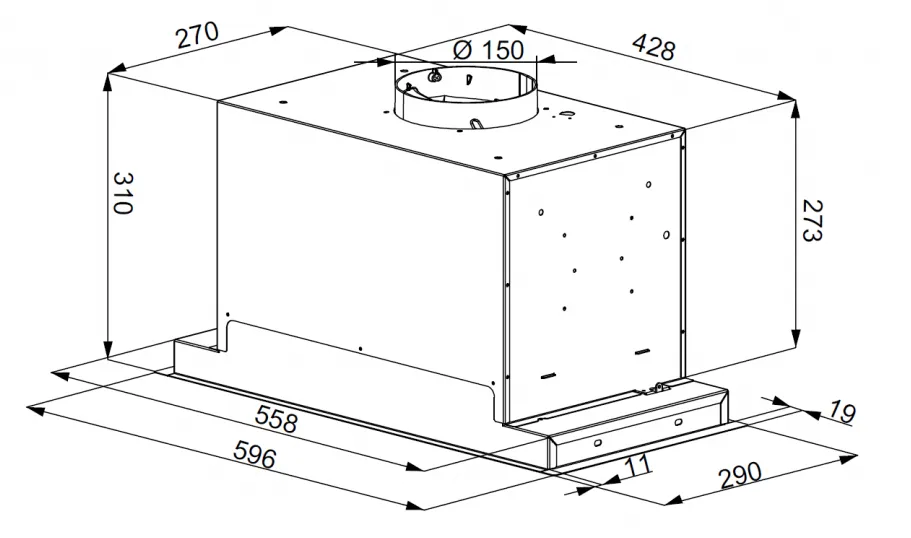 270
Ø 150
428
310
273
558
596
19
11
290