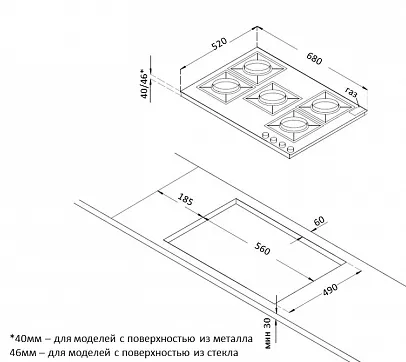 520
680
40/46*
газ
185
60
560
490
мин 30
*40мм – для моделей с поверхностью из металла
46мм – для моделей с поверхностью из стекла