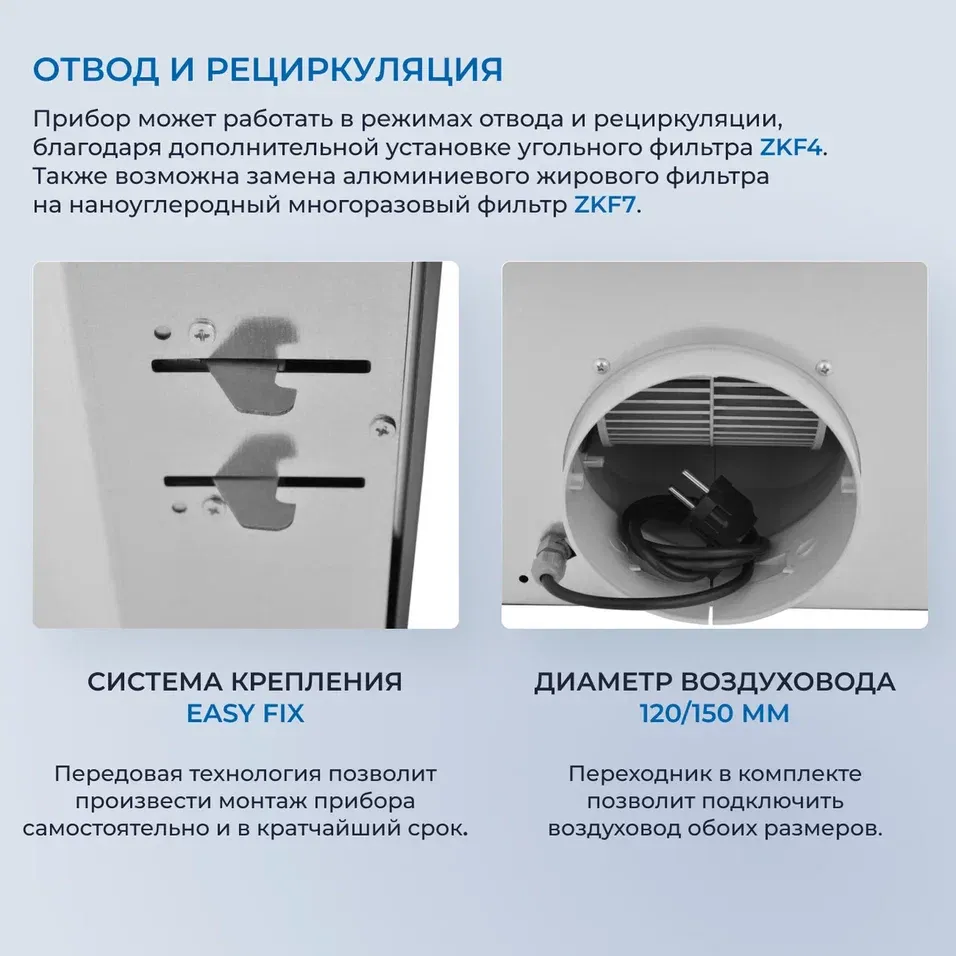 ОТВОД И РЕЦИРКУЛЯЦИЯ

Прибор может работать в режимах отвода и рециркуляции, благодаря дополнительной установке угольного фильтра ZKF4. Также возможна замена алюминиевого жирового фильтра на наноуглеродный многоразовый фильтр ZKF7.

СИСТЕМА КРЕПЛЕНИЯ
EASY FIX

Передовая технология позволит произвести монтаж прибора самостоятельно и в кратчайший срок.

ДИАМЕТР ВОЗДУХОВОДА
120/150 ММ

Переходник в комплекте позволит подключить воздуховод обоих размеров.