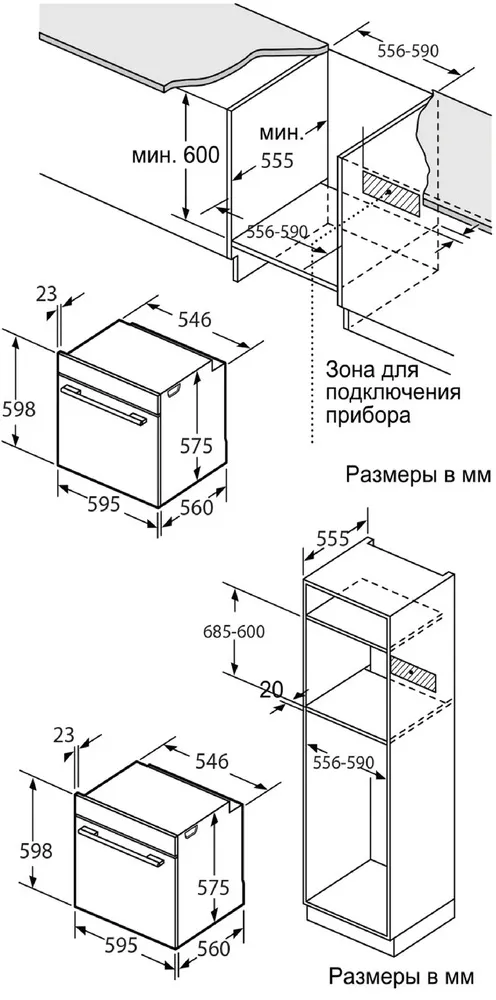 556-590

мин. 600

мин. 555

556-590

23

546

598

575

595

560

Зона для подключения прибора

Размеры в мм

555

685-600

20

556-590

23

546

598

575

595

560

Размеры в мм