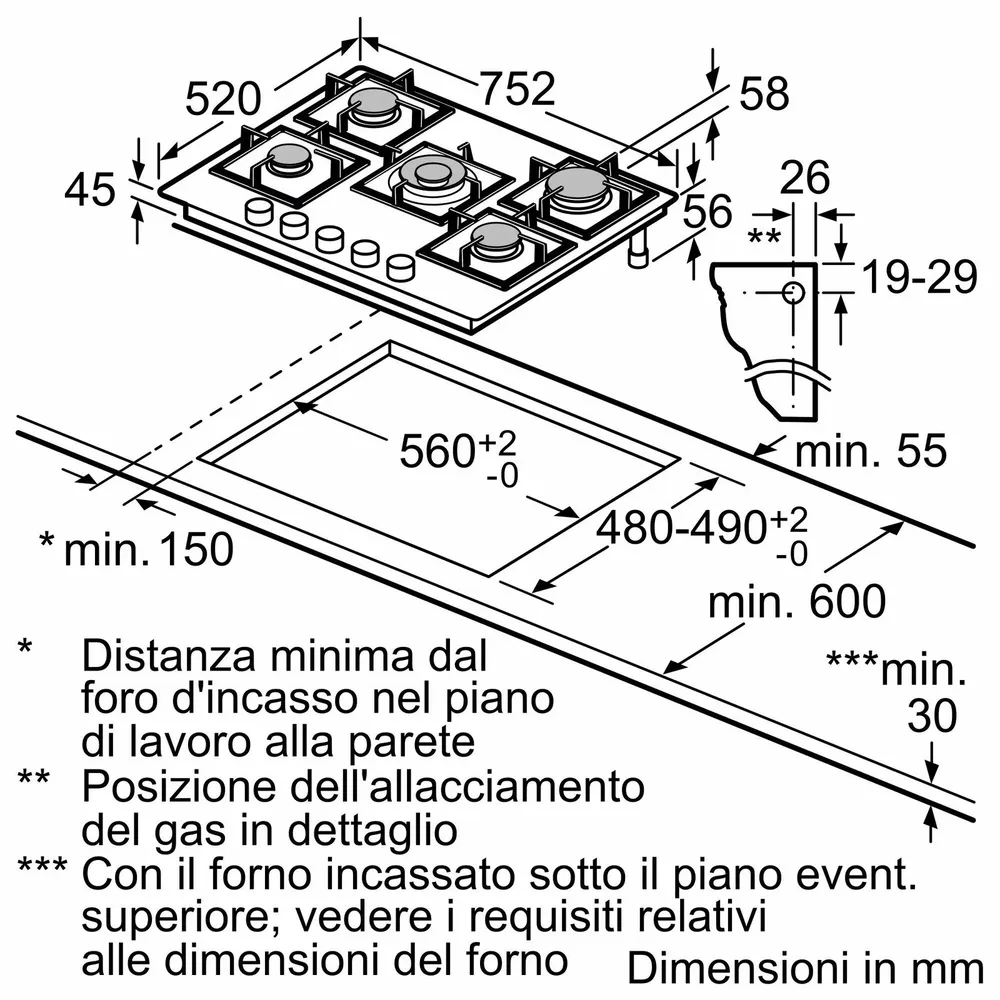 520
752
58
45
56
26
**
19-29
$560^{+2}_{-0}$
min. 55
* min. 150
$480\text{-}490^{+2}_{-0}$
min. 600
***min. 30

* Distanza minima dal foro d'incasso nel piano di lavoro alla parete
** Posizione dell'allacciamento del gas in dettaglio
*** Con il forno incassato sotto il piano event. superiore; vedere i requisiti relativi alle dimensioni del forno

Dimensioni in mm