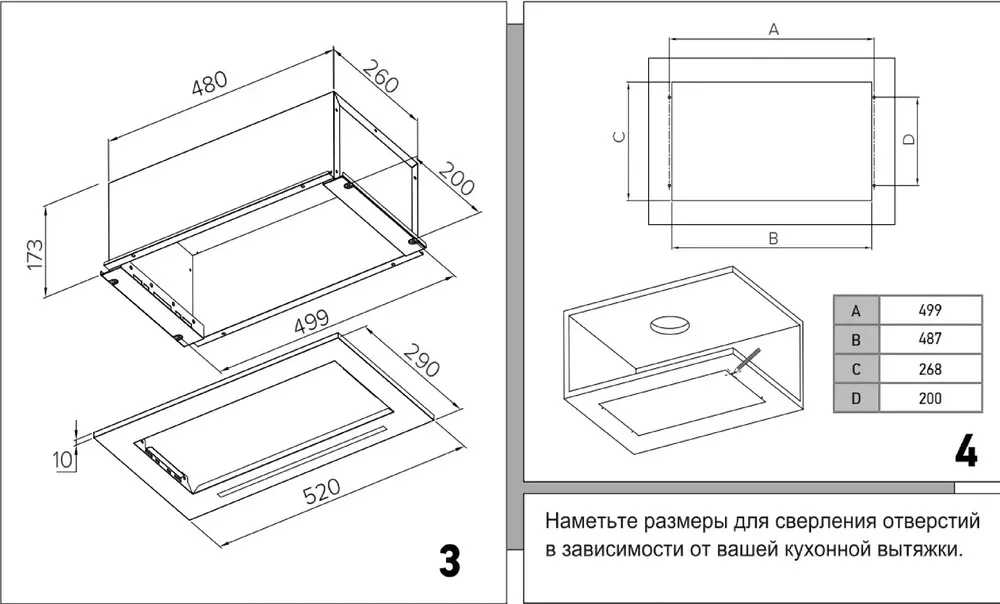 480
260
200
173
499
290
10
520
3

A
C
D
B

| A | 499 |
|---|---|
| B | 487 |
| C | 268 |
| D | 200 |

4

Наметьте размеры для сверления отверстий в зависимости от вашей кухонной вытяжки.