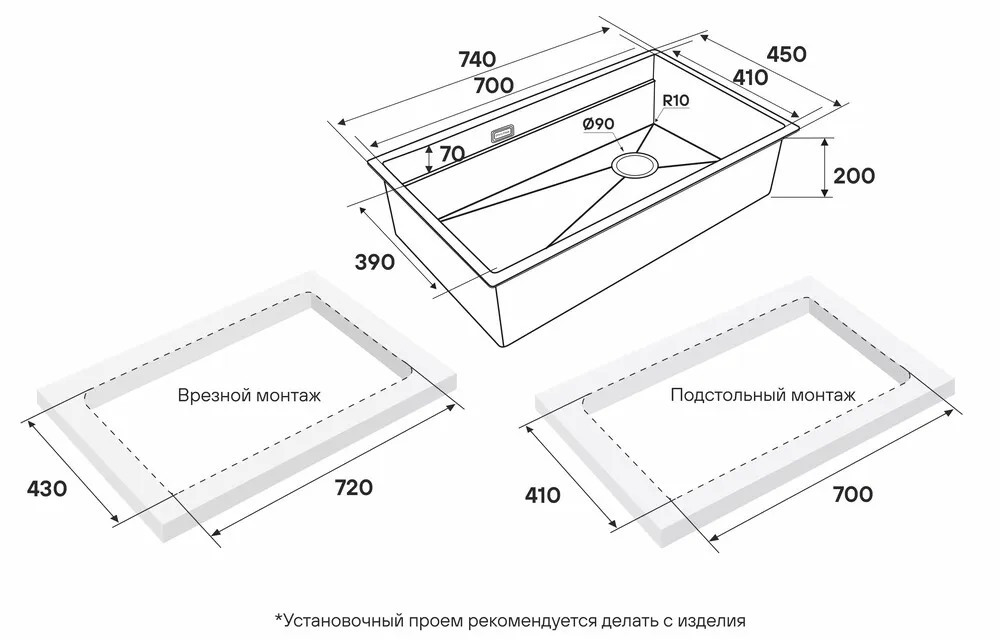 740
700
450
410
R10
Ø90
70
200
390

Врезной монтаж
430
720

Подстольный монтаж
410
700

*Установочный проем рекомендуется делать с изделия