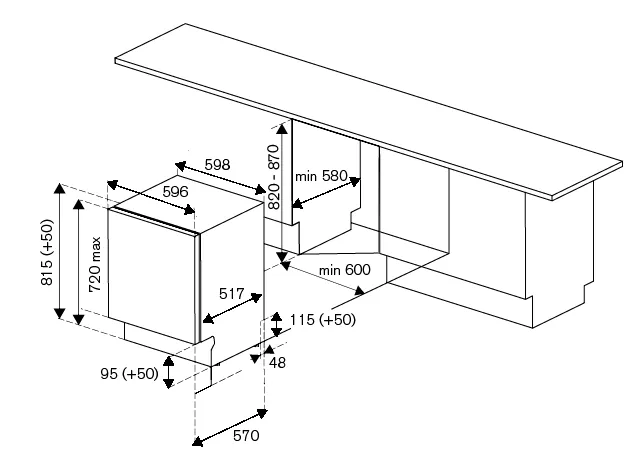 598
596
820 - 870
min 580
815 (+50)
720 max
min 600
517
115 (+50)
48
95 (+50)
570