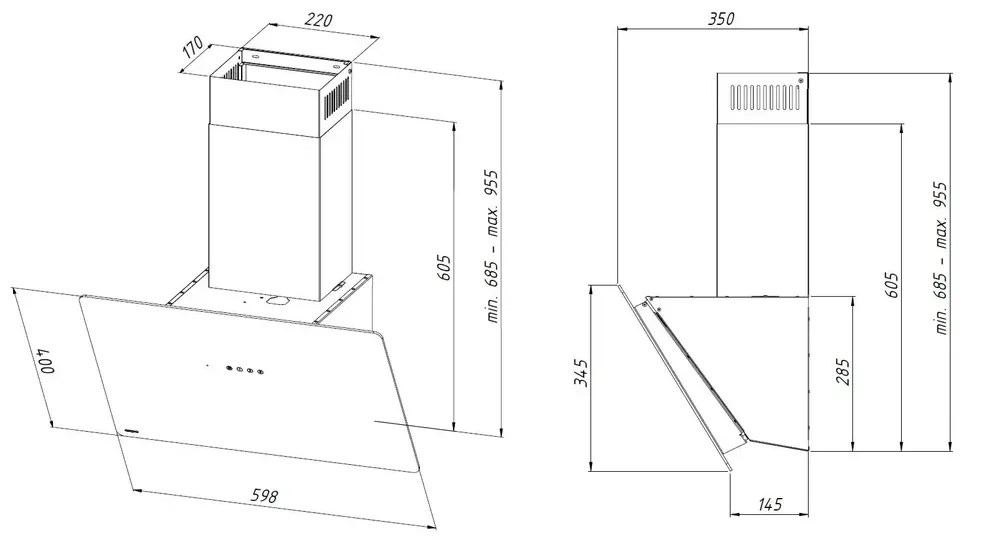 220
170
605
min. 685 - max. 955
400
598
350
605
min. 685 - max. 955
345
285
145