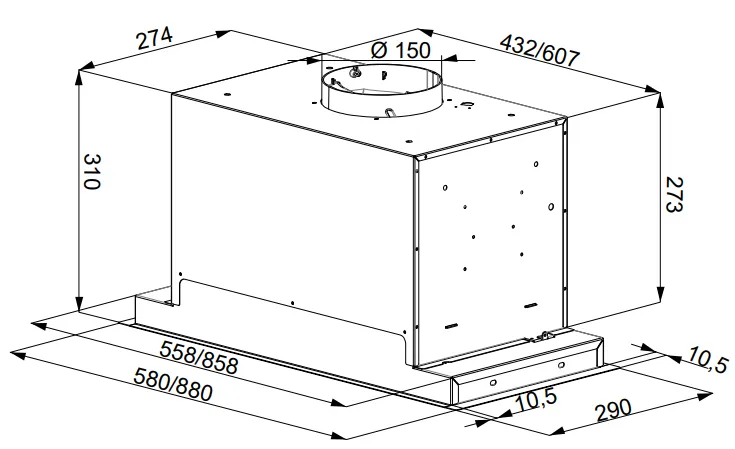 274

Ø 150

432/607

310

273

558/858

580/880

10,5

10,5

290