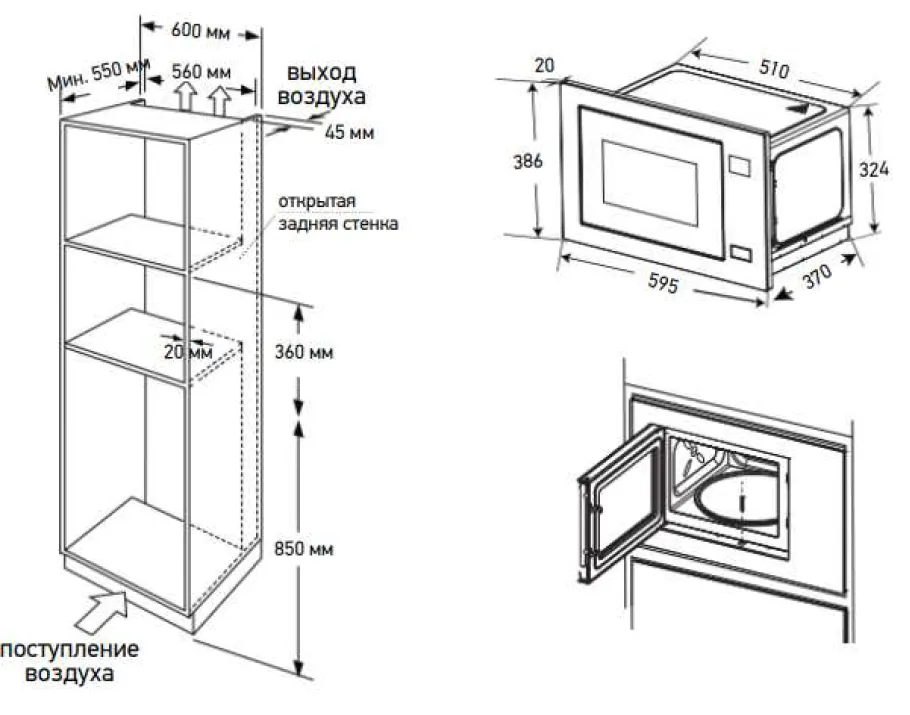 600 мм
Мин. 550 мм
560 мм
выход воздуха
45 мм
открытая задняя стенка
20 мм
360 мм
850 мм
поступление воздуха
20
510
386
324
595
370