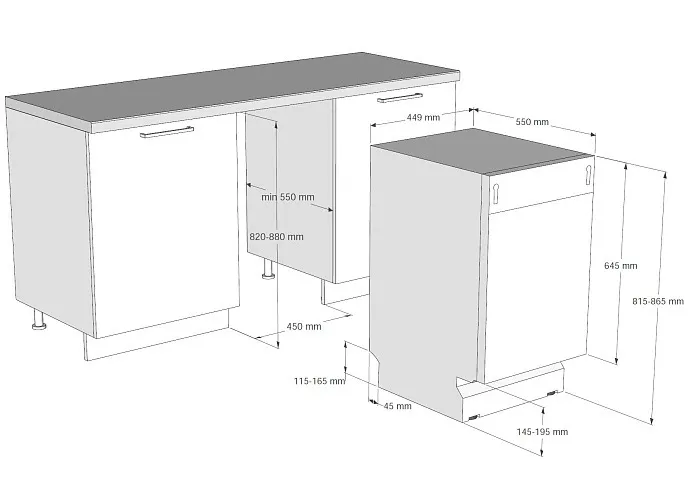 449 mm
550 mm
min 550 mm
820-880 mm
645 mm
815-865 mm
450 mm
115-165 mm
45 mm
145-195 mm