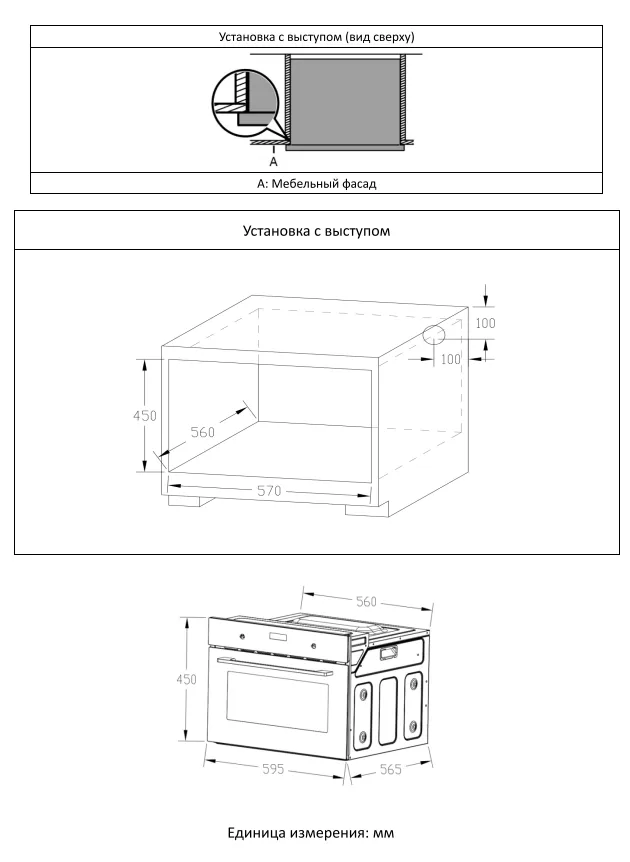 Установка с выступом (вид сверху)

A

A: Мебельный фасад

Установка с выступом

100

100

450

560

570

560

450

595

565

Единица измерения: мм