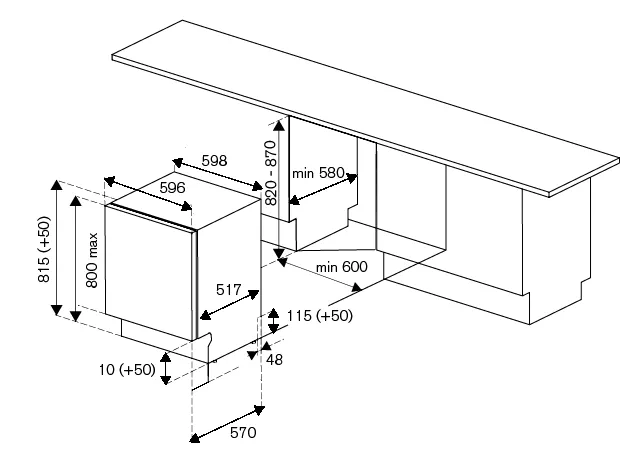 598
596
820 - 870
min 580
815 (+50)
800 max
min 600
517
115 (+50)
48
10 (+50)
570