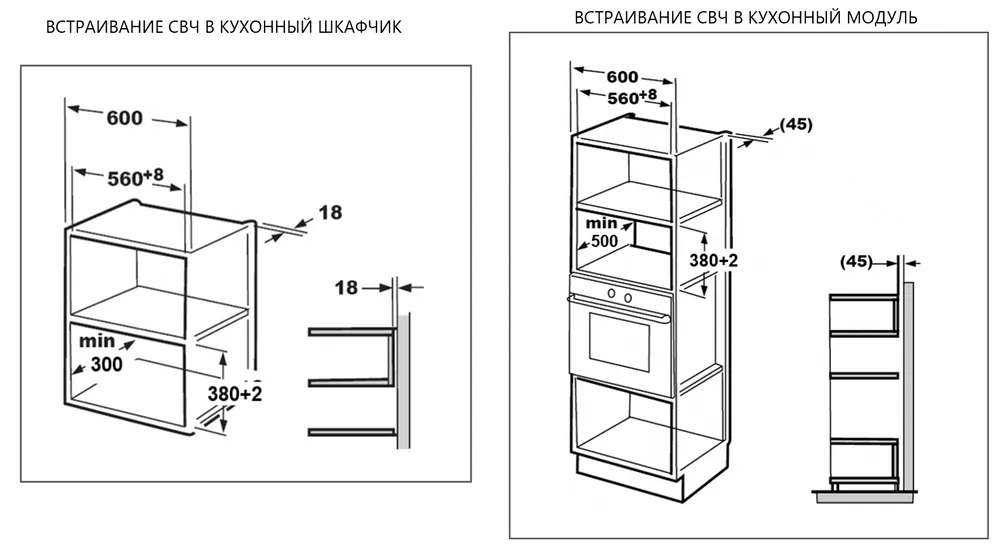 ВСТРАИВАНИЕ СВЧ В КУХОННЫЙ ШКАФЧИК

600

$560^{+8}$

18

18

min
300

380+2

ВСТРАИВАНИЕ СВЧ В КУХОННЫЙ МОДУЛЬ

600

$560^{+8}$

(45)

min
500

380+2

(45)