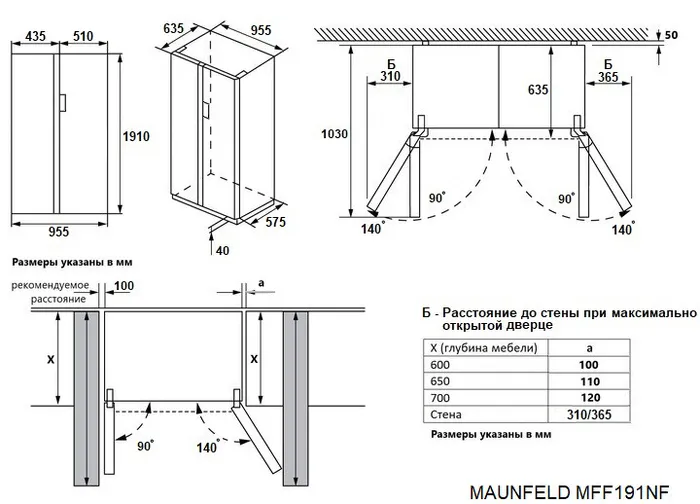 435 510

1910

955

635 955

575

40

50

Б
310

635

Б
365

1030

90°

90°

140°

140°

Размеры указаны в мм

рекомендуемое расстояние

100

a

X

X

90°

140°

Б - Расстояние до стены при максимально открытой дверце

| X (глубина мебели) | a |
|---|---|
| 600 | 100 |
| 650 | 110 |
| 700 | 120 |
| Стена | 310/365 |

Размеры указаны в мм

MAUNFELD MFF191NF