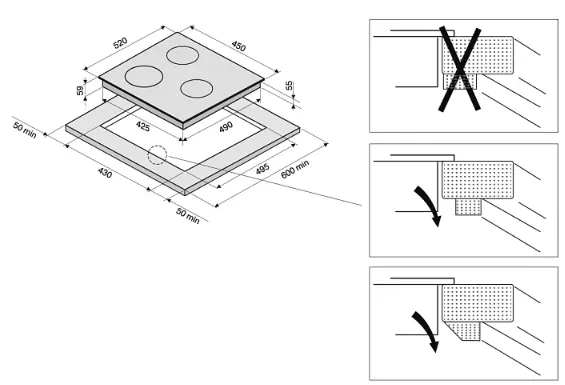 520
450
59
55
425
490
50 min
430
495
600 min
50 min