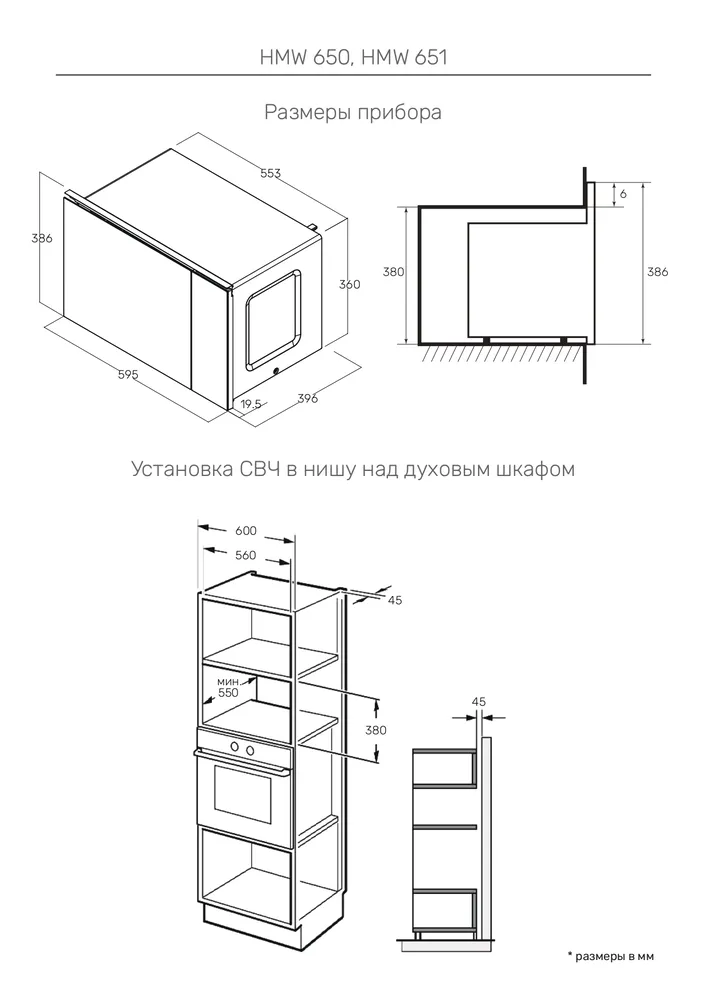 HMW 650, HMW 651

Размеры прибора

553
386
360
595
19.5
396

6
380
386

Установка СВЧ в нишу над духовым шкафом

600
560
45
мин.
550
380
45

* размеры в мм