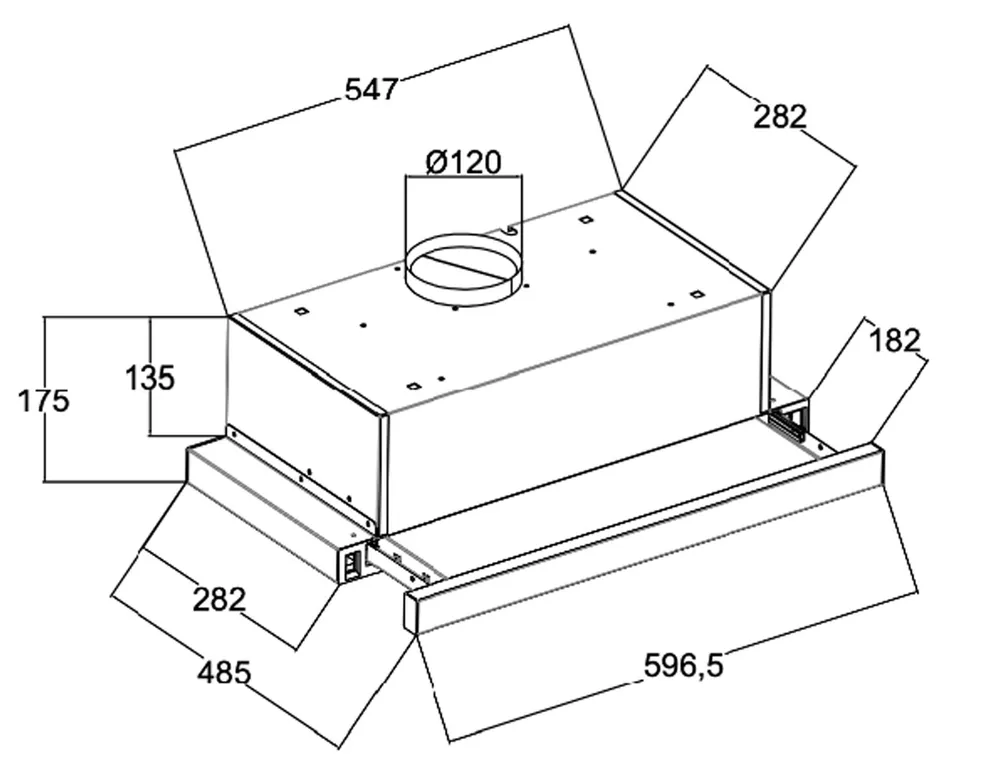 547
282
Ø120
182
175
135
282
485
596,5