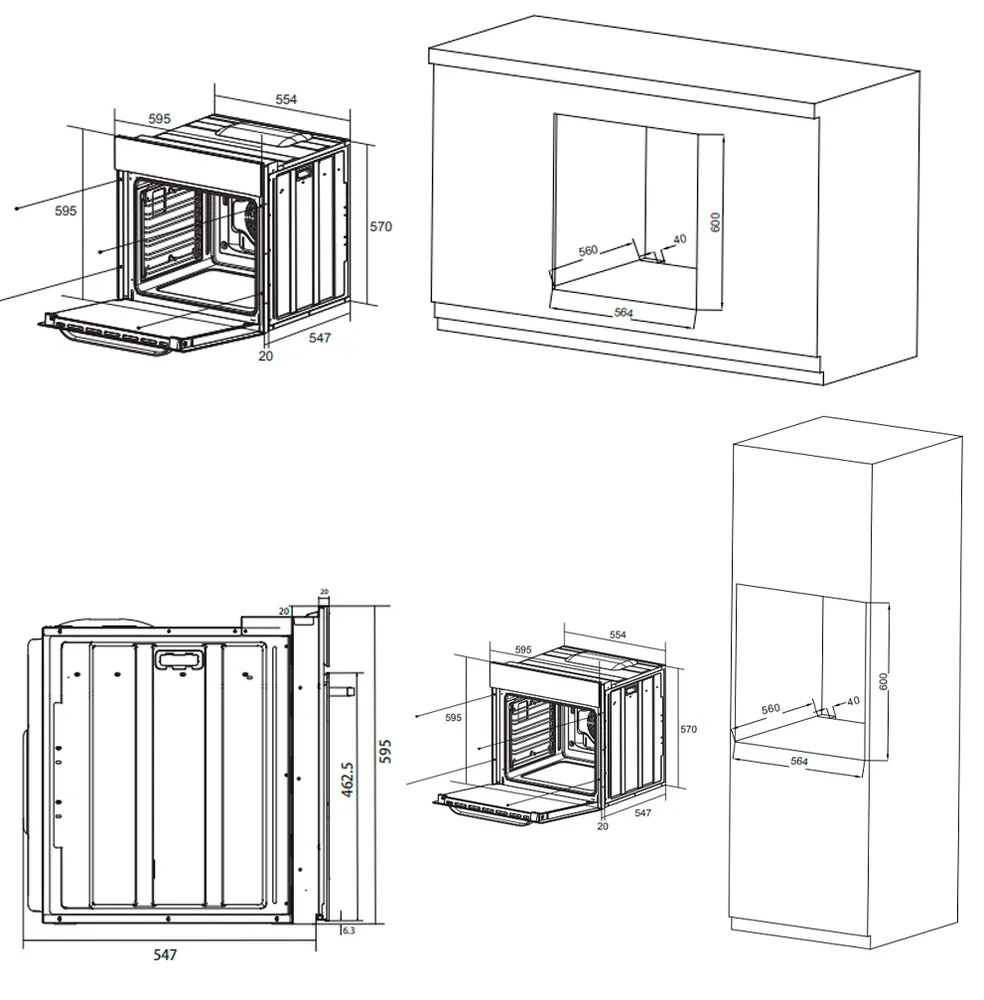 554
595
595
570
547
20

600
560
40
564

20
20
595
462.5
6.3
547

554
595
595
570
547
20

600
560
40
564