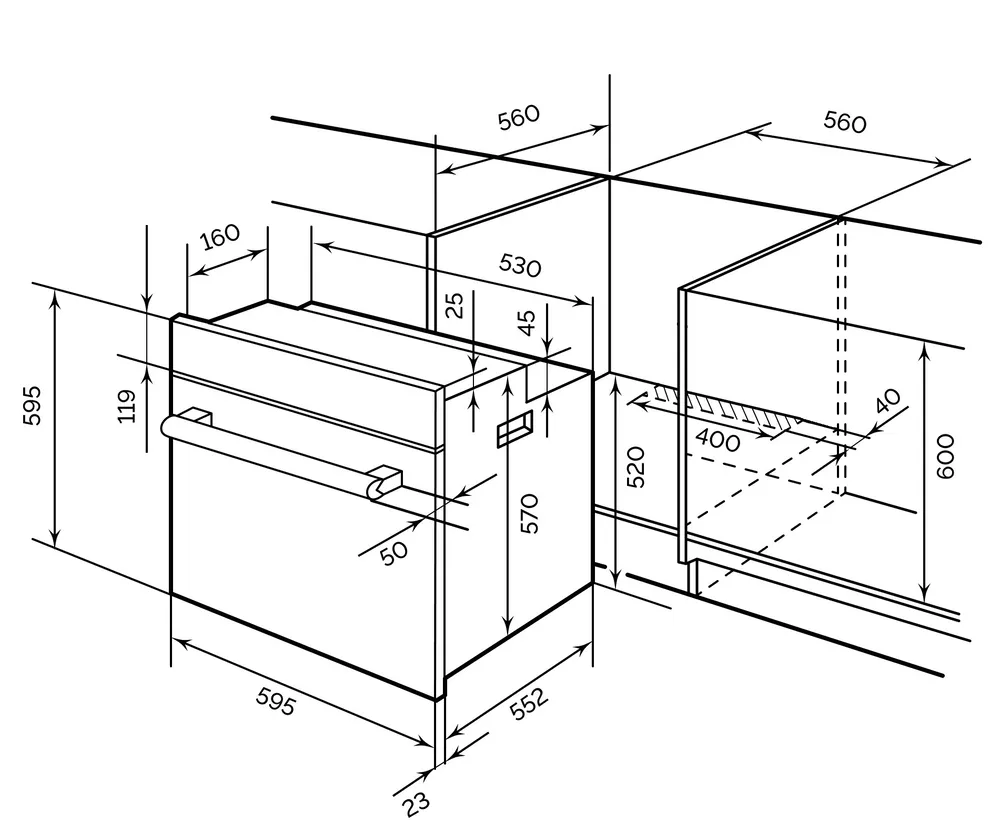 560
560
160
530
25
45
595
119
40
400
520
600
570
50
595
552
23