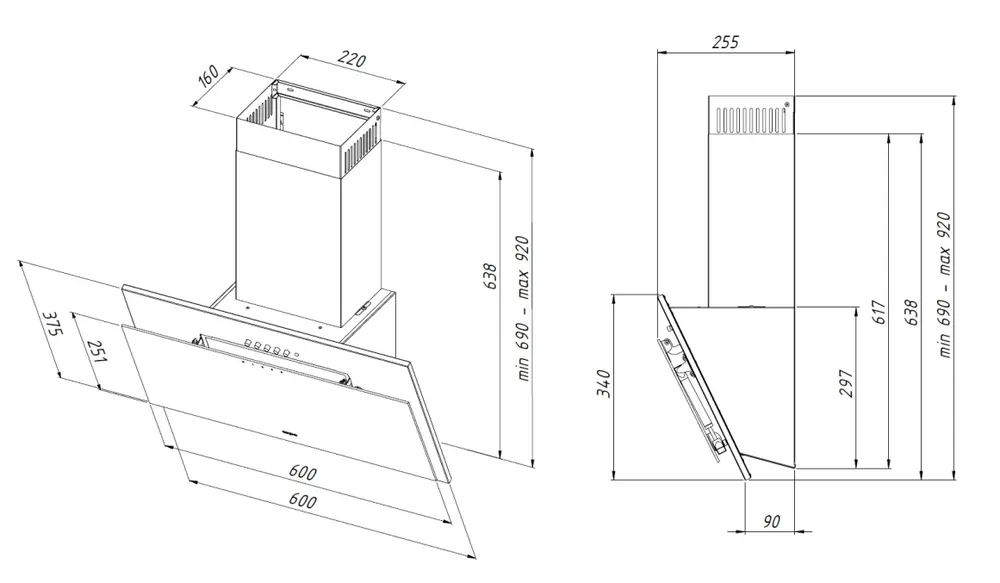 160
220
638
min 690 – max 920
375
251
600
600
255
340
297
617
638
min 690 – max 920
90