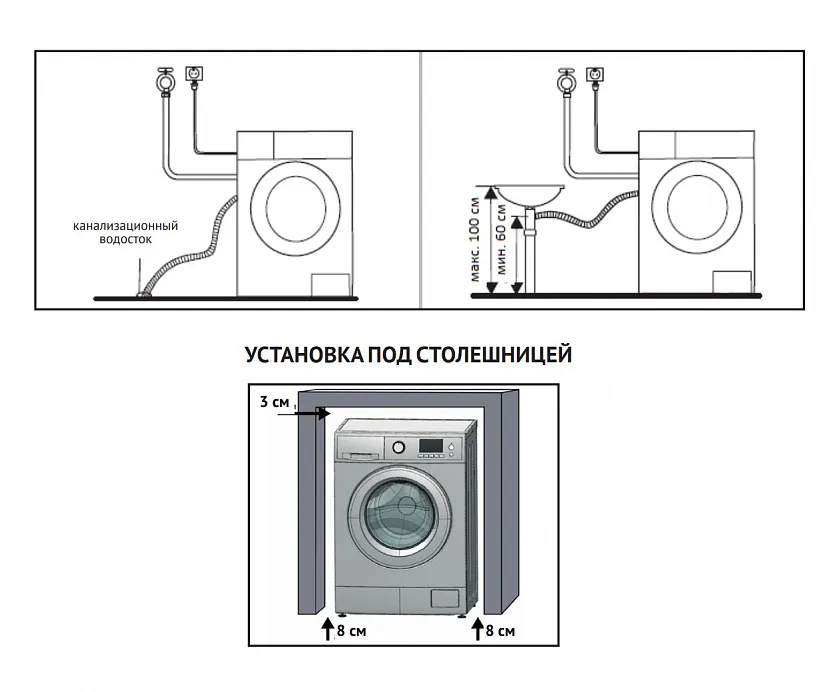 канализационный водосток

макс. 100 см

мин. 60 см

УСТАНОВКА ПОД СТОЛЕШНИЦЕЙ

3 см

8 см

8 см